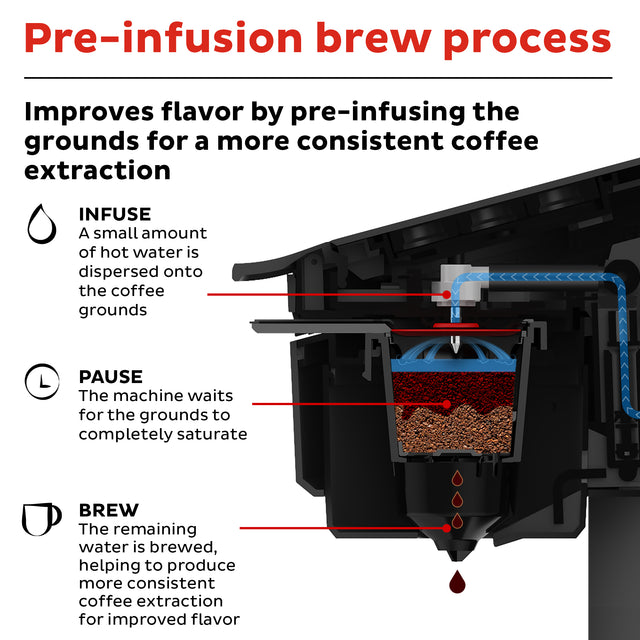 Pre-infusion brew process

Improves flavor by pre-infusing the grounds for a more consistent coffee extraction

INFUSE
A small amount of hot water is dispersed onto the coffee grounds

PAUSE
The machine waits for the grounds to completely saturate

BREW
The remaining water is brewed, helping to produce more consistent coffee extraction for improved flavor